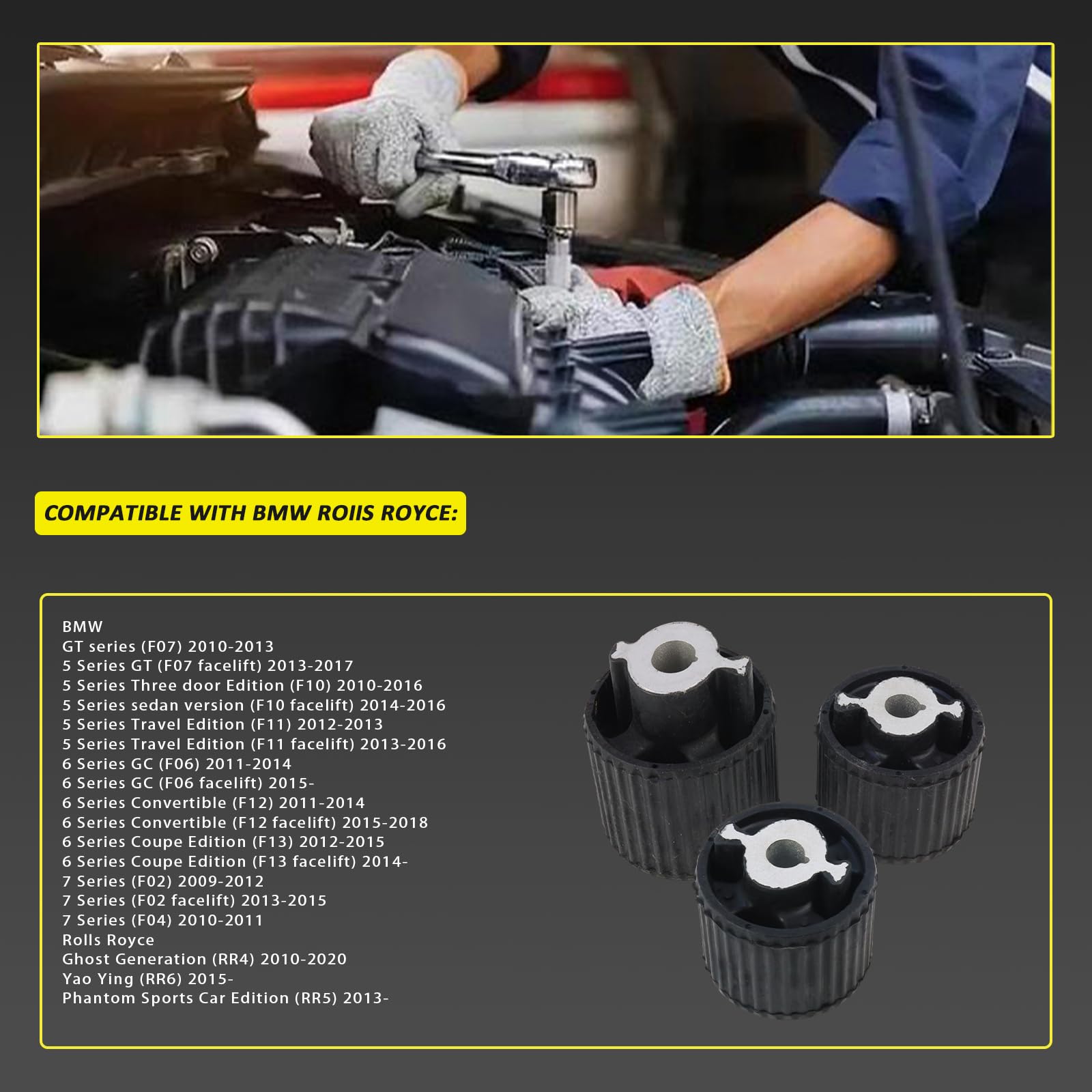 COMPATIBLE WITH BMW ROIIS ROYCE:

BMW
GT series (F07) 2010-2013
5 Series GT (F07 facelift) 2013-2017
5 Series Three door Edition (F10) 2010-2016
5 Series sedan version (F10 facelift) 2014-2016
5 Series Travel Edition (F11) 2012-2013
5 Series Travel Edition (F11 facelift) 2013-2016
6 Series GC (F06) 2011-2014
6 Series GC (F06 facelift) 2015-
6 Series Convertible (F12) 2011-2014
6 Series Convertible (F12 facelift) 2015-2018
6 Series Coupe Edition (F13) 2012-2015
6 Series Coupe Edition (F13 facelift) 2014-
7 Series (F02) 2009-2012
7 Series (F02 facelift) 2013-2015
7 Series (F04) 2010-2011
Rolls Royce
Ghost Generation (RR4) 2010-2020
Yao Ying (RR6) 2015-
Phantom Sports Car Edition (RR5) 2013-